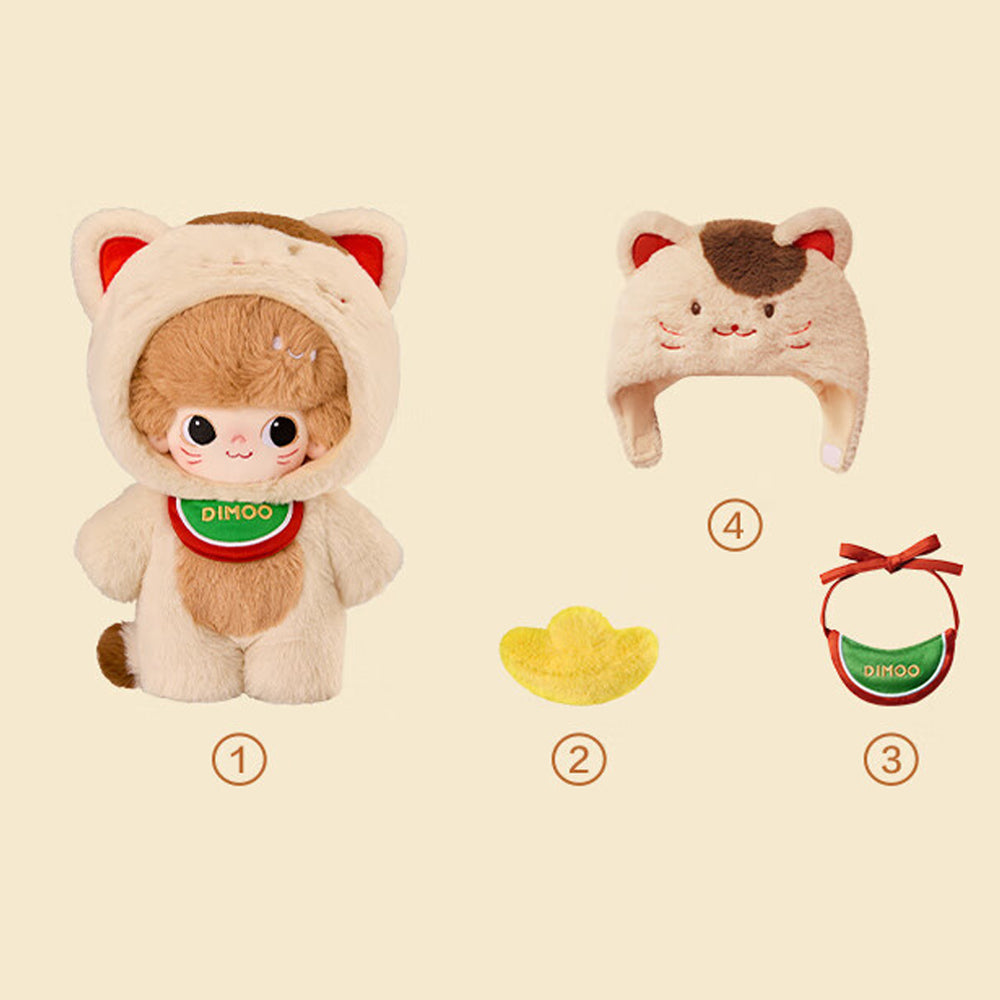 DIMOO

④

DIMOO

①

②

③